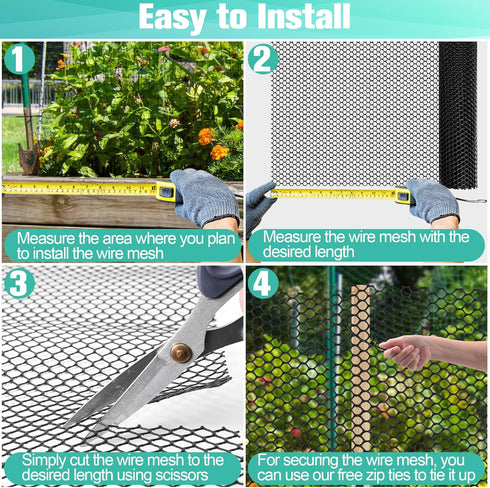 Easy to Install

1

Measure the area where you plan to install the wire mesh

2

Measure the wire mesh with the desired length

3

Simply cut the wire mesh to the desired length using scissors

4

For securing the wire mesh, you can use our free zip ties to tie it up