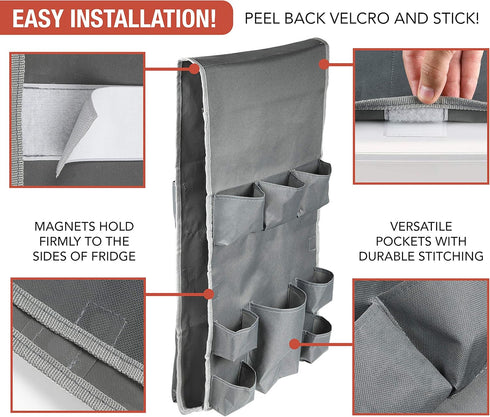 EASY INSTALLATION! PEEL BACK VELCRO AND STICK!

MAGNETS HOLD FIRMLY TO THE SIDES OF FRIDGE

VERSATILE POCKETS WITH DURABLE STITCHING