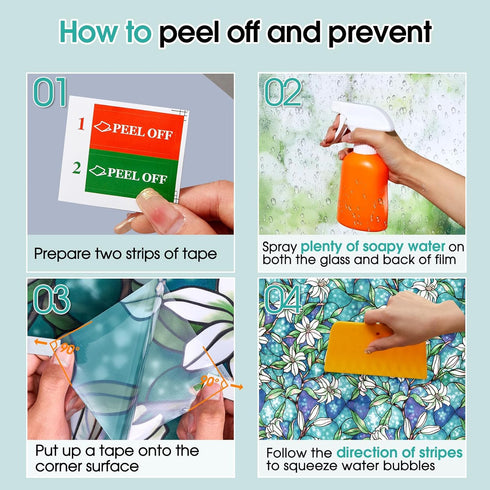 How to peel off and prevent

01

1 PEEL OFF

2 PEEL OFF

Prepare two strips of tape

02

Spray plenty of soapy water on both the glass and back of film

03

90°

90°

Put up a tape onto the corner surface

04

Follow the direction of stripes to squeeze water bubbles