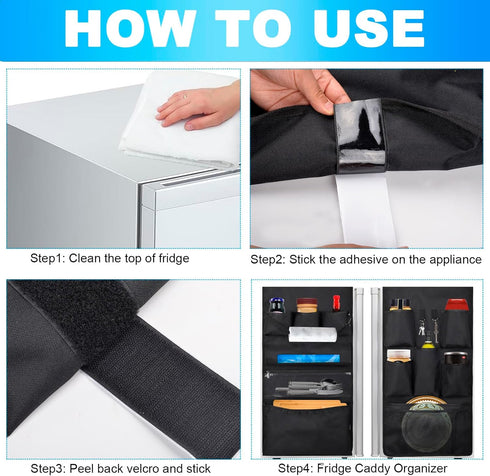 HOW TO USE

Step1: Clean the top of fridge

Step2: Stick the adhesive on the appliance

Step3: Peel back velcro and stick

Step4: Fridge Caddy Organizer