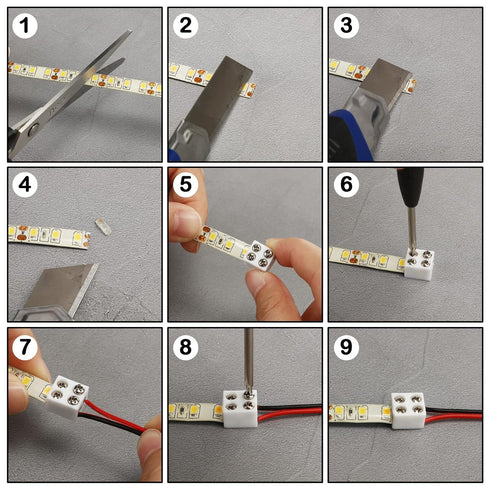 1
2
3
4
5
6
7
8
9