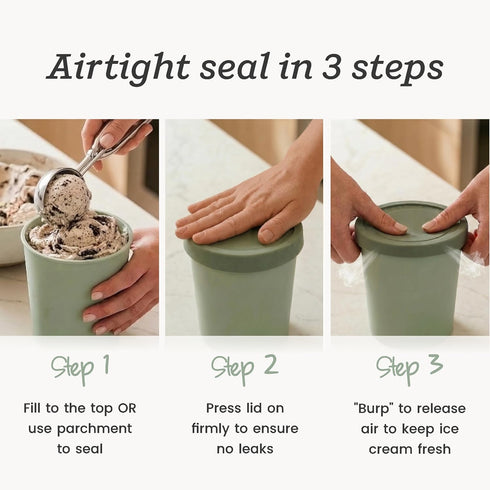 Airtight seal in 3 steps

Step 1

Fill to the top OR use parchment to seal

Step 2

Press lid on firmly to ensure no leaks

Step 3

"Burp" to release air to keep ice cream fresh