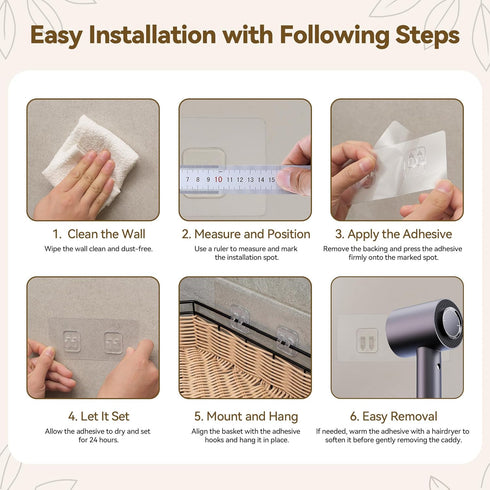 Easy Installation with Following Steps

7 8 9 10 11 12 13 14 15

1. Clean the Wall
Wipe the wall clean and dust-free.

2. Measure and Position
Use a ruler to measure and mark the installation spot.

3. Apply the Adhesive
Remove the backing and press the adhesive firmly onto the marked spot.

4. Let It Set
Allow the adhesive to dry and set for 24 hours.

5. Mount and Hang
Align the basket with the adhesive hooks and hang it in place.

6. Easy Removal
If needed, warm the adhesive with a hairdryer to soften it before gently removing the caddy.