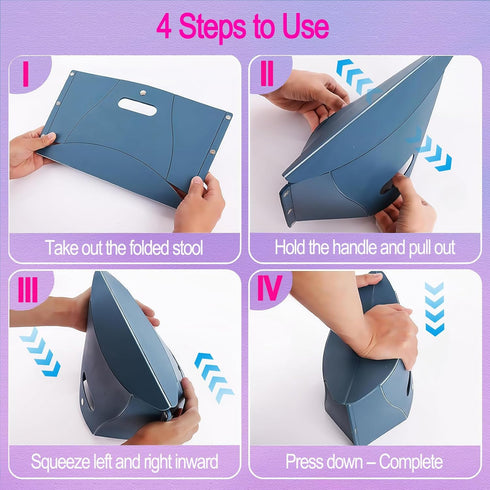 4 Steps to Use

I

Take out the folded stool

II

Hold the handle and pull out

III

Squeeze left and right inward

IV

Press down – Complete