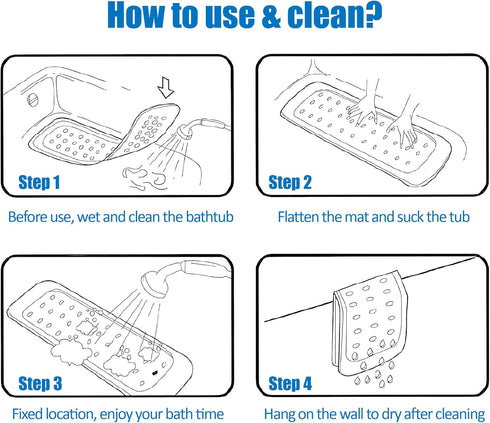 How to use & clean?

Step 1

Before use, wet and clean the bathtub

Step 2

Flatten the mat and suck the tub

Step 3

Fixed location, enjoy your bath time

Step 4

Hang on the wall to dry after cleaning