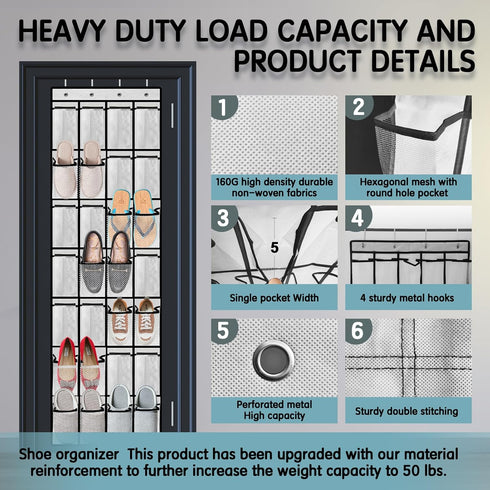 HEAVY DUTY LOAD CAPACITY AND PRODUCT DETAILS

1
160G high density durable non-woven fabrics

2
Hexagonal mesh with round hole pocket

3
5
Single pocket Width

4
4 sturdy metal hooks

5
Perforated metal High capacity

6
Sturdy double stitching

Shoe organizer This product has been upgraded with our material reinforcement to further increase the weight capacity to 50 lbs.