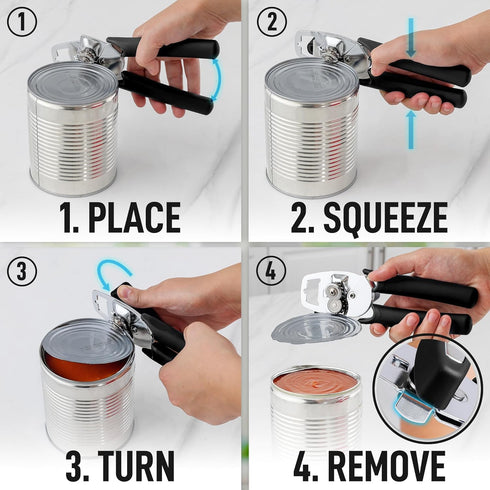 1

1. PLACE

2

2. SQUEEZE

3

3. TURN

4

4. REMOVE