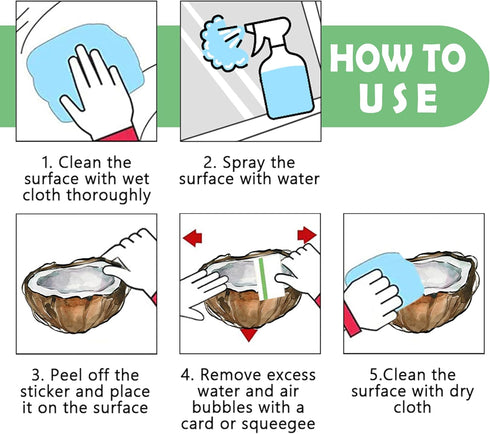 HOW TO USE

1. Clean the surface with wet cloth thoroughly

2. Spray the surface with water

3. Peel off the sticker and place it on the surface

4. Remove excess water and air bubbles with a card or squeegee

5.Clean the surface with dry cloth