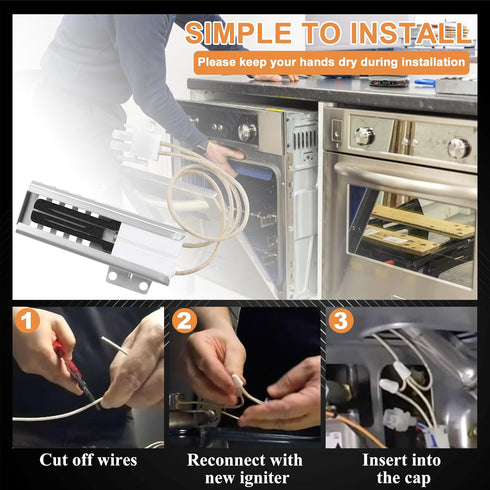 SIMPLE TO INSTALL

Please keep your hands dry during installation

1

Cut off wires

2

Reconnect with new igniter

3

Insert into the cap