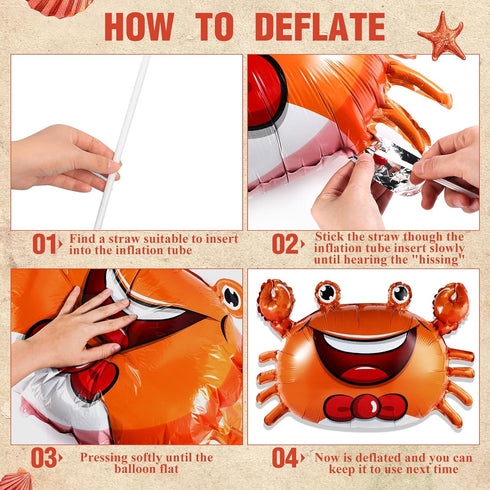 HOW TO DEFLATE

01 Find a straw suitable to insert into the inflation tube

02 Stick the straw though the inflation tube insert slowly until hearing the "hissing"

03 Pressing softly until the balloon flat

04 Now is deflated and you can keep it to use next time