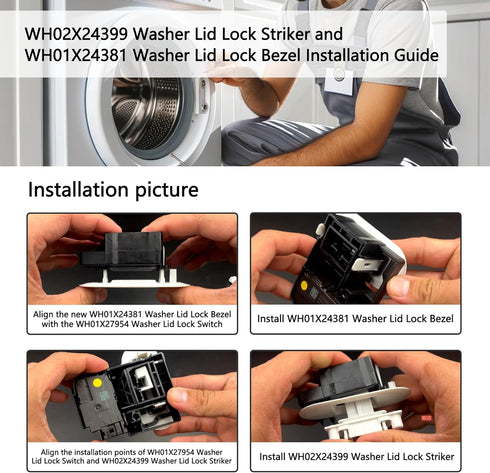 WH02X24399 Washer Lid Lock Striker and WH01X24381 Washer Lid Lock Bezel Installation Guide

Installation picture

Align the new WH01X24381 Washer Lid Lock Bezel with the WH01X27954 Washer Lid Lock Switch

Install WH01X24381 Washer Lid Lock Bezel

Align the installation points of WH01X27954 Washer Lid Lock Switch and WH02X24399 Washer Lid Lock Striker

Install WH02X24399 Washer Lid Lock Striker