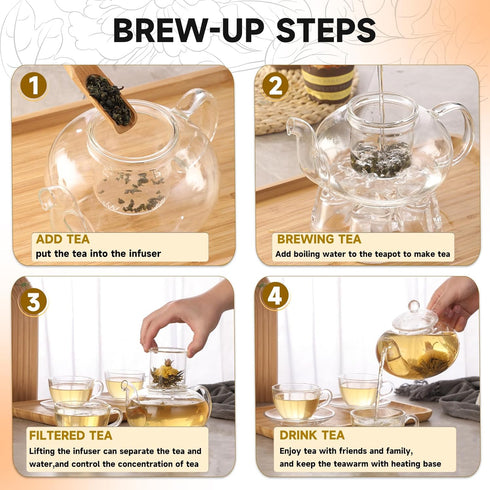 BREW-UP STEPS

1

ADD TEA
put the tea into the infuser

2

BREWING TEA
Add boiling water to the teapot to make tea

3

FILTERED TEA
Lifting the infuser can separate the tea and water,and control the concentration of tea

4

DRINK TEA
Enjoy tea with friends and family, and keep the teawarm with heating base