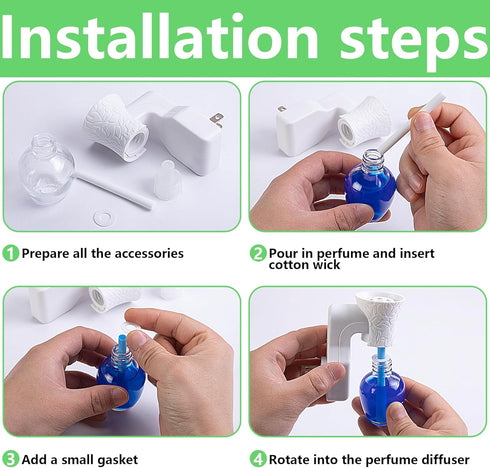 Installation steps

1 Prepare all the accessories

2 Pour in perfume and insert cotton wick

3 Add a small gasket

4 Rotate into the perfume diffuser