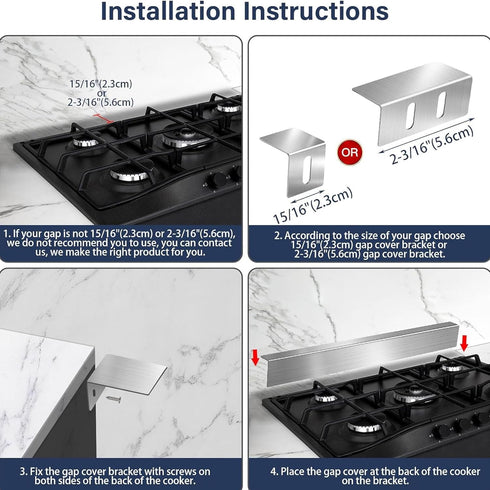 Installation Instructions

15/16"(2.3cm)
or
2-3/16"(5.6cm)

1. If your gap is not 15/16"(2.3cm) or 2-3/16"(5.6cm), we do not recommend you to use, you can contact us, we make the right product for you.

15/16"(2.3cm)

OR

2-3/16"(5.6cm)

2. According to the size of your gap choose 15/16"(2.3cm) gap cover bracket or 2-3/16"(5.6cm) gap cover bracket.

3. Fix the gap cover bracket with screws on both sides of the back of the cooker.

4. Place the gap cover at the back of the cooker on the bracket.