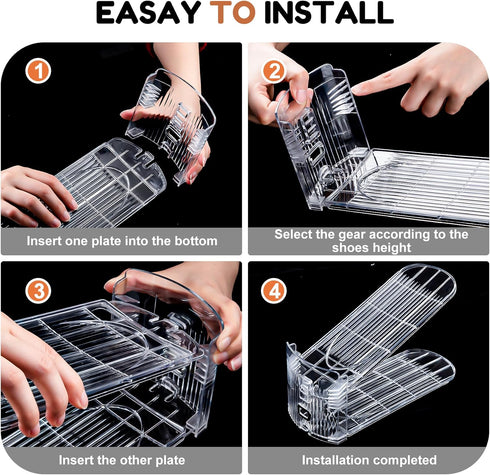 EASAY TO INSTALL

1

Insert one plate into the bottom

2

Select the gear according to the shoes height

3

Insert the other plate

4

Installation completed