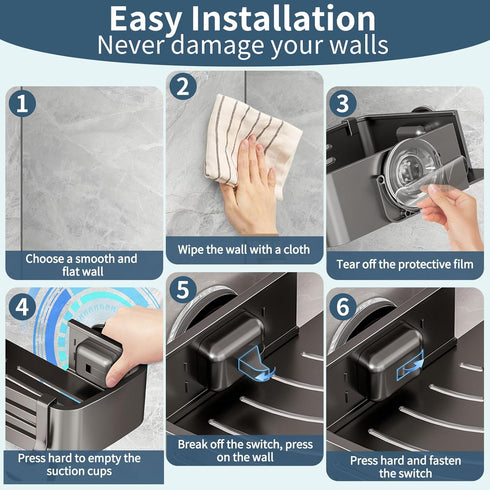 Easy Installation
Never damage your walls

1
Choose a smooth and flat wall

2
Wipe the wall with a cloth

3
Tear off the protective film

4
Press hard to empty the suction cups

5
Break off the switch, press on the wall

6
Press hard and fasten the switch