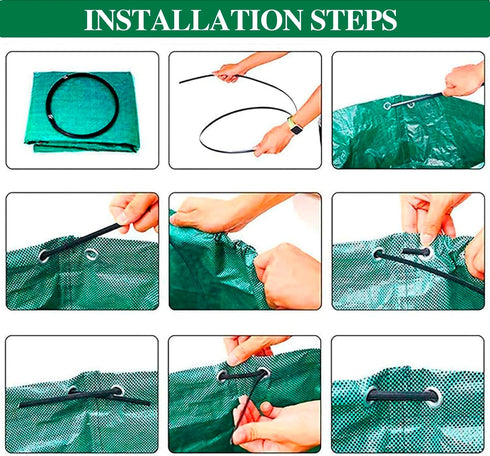 INSTALLATION STEPS