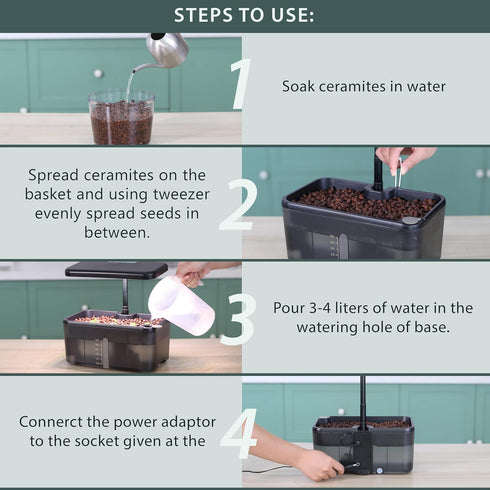 STEPS TO USE:

1

Soak ceramites in water

Spread ceramites on the basket and using tweezer evenly spread seeds in between.

2

3

Pour 3-4 liters of water in the watering hole of base.

Connerct the power adaptor to the socket given at the

4