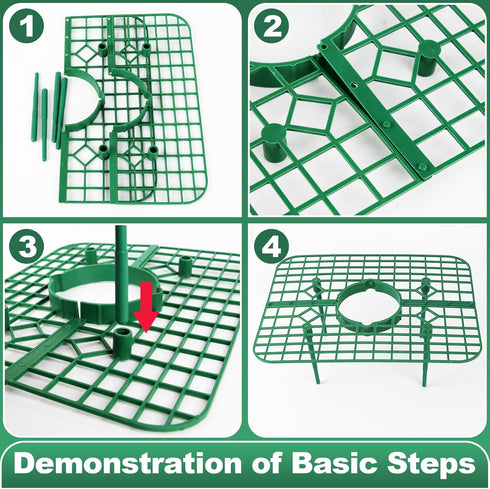 1

2

3

4

Demonstration of Basic Steps