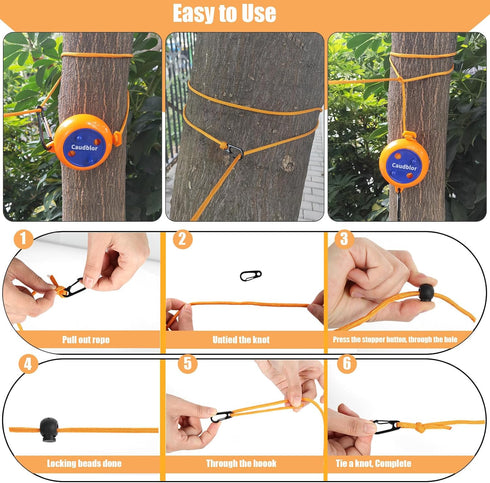 Easy to Use

Caudblor

Caudblor

1

Pull out rope

2

Untied the knot

3

Press the stopper button, through the hole

4

Locking beads done

5

Through the hoook

6

Tie a knot, Complete