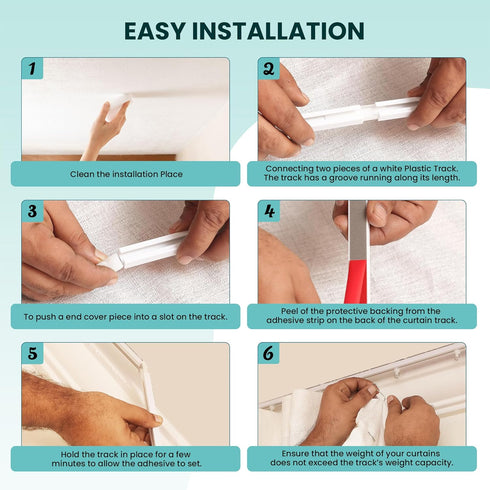 EASY INSTALLATION

1

Clean the installation Place

2

Connecting two pieces of a white Plastic Track. The track has a groove running along its length.

3

To push a end cover piece into a slot on the track.

4

Peel of the protective backing from the adhesive strip on the back of the curtain track.

5

Hold the track in place for a few minutes to allow the adhesive to set.

6

Ensure that the weight of your curtains does not exceed the track's weight capacity.