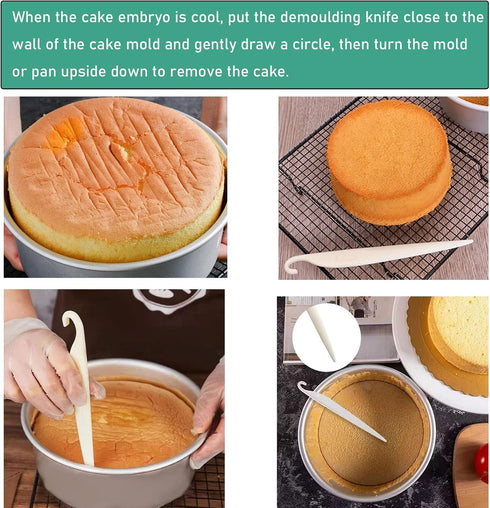 When the cake embryo is cool, put the demoulding knife close to the wall of the cake mold and gently draw a circle, then turn the mold or pan upside down to remove the cake.