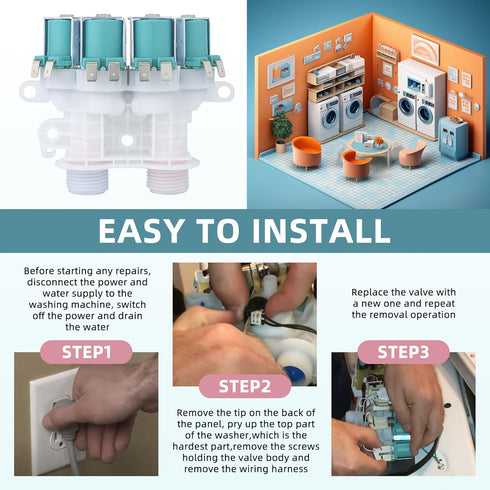 EASY TO INSTALL

Before starting any repairs, disconnect the power and water supply to the washing machine, switch off the power and drain the water

STEP1

STEP2

Remove the tip on the back of the panel, pry up the top part of the washer,which is the hardest part,remove the screws holding the valve body and remove the wiring harness

Replace the valve with a new one and repeat the removal operation

STEP3