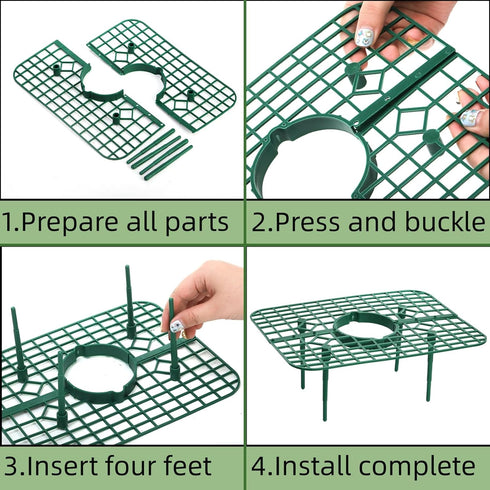 1.Prepare all parts

2.Press and buckle

3.Insert four feet

4.Install complete