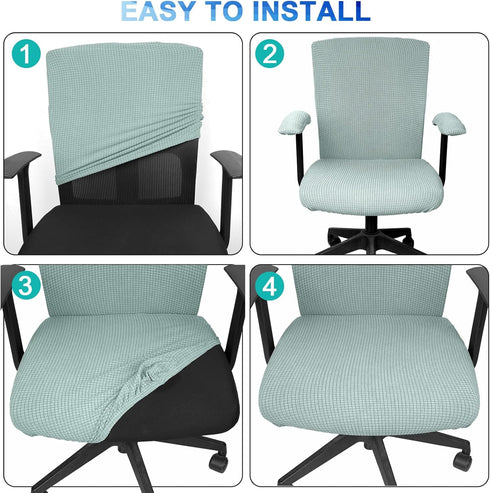 EASY TO INSTALL

1

2

3

4