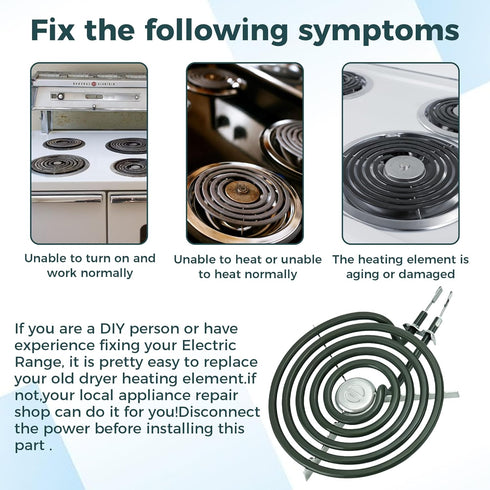 Fix the following symptoms

Unable to turn on and work normally

Unable to heat or unable to heat normally

The heating element is aging or damaged

If you are a DIY person or have experience fixing your Electric Range, it is pretty easy to replace your old dryer heating element.if not,your local appliance repair shop can do it for you!Disconnect the power before installing this part .