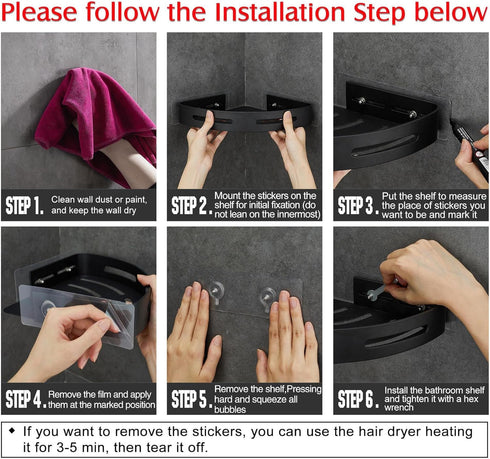 Please follow the Installation Step below

STEP 1. Clean wall dust or paint, and keep the wall dry

STEP 2. Mount the stickers on the shelf for initial fixation (do not lean on the innermost)

STEP 3. Put the shelf to measure the place of stickers you want to be and mark it

STEP 4. Remove the film and apply them at the marked position

STEP 5. Remove the shelf,Pressing hard and squeeze all bubbles

STEP 6. Install the bathroom shelf and tighten it with a hex wrench

◆ If you want to remove the stickers, you can use the hair dryer heating it for 3-5 min, then tear it off.