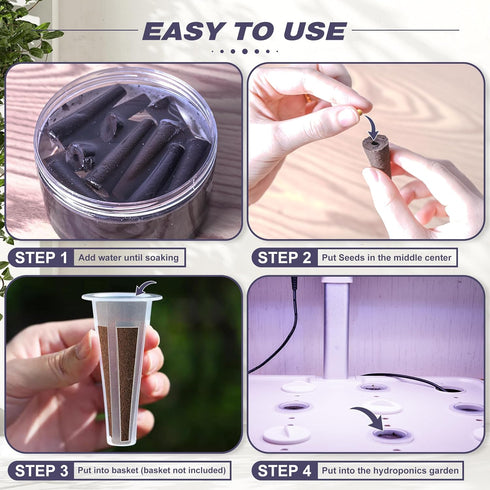 EASY TO USE

STEP 1 Add water until soaking

STEP 2 Put Seeds in the middle center

STEP 3 Put into basket (basket not included)

STEP 4 Put into the hydroponics garden