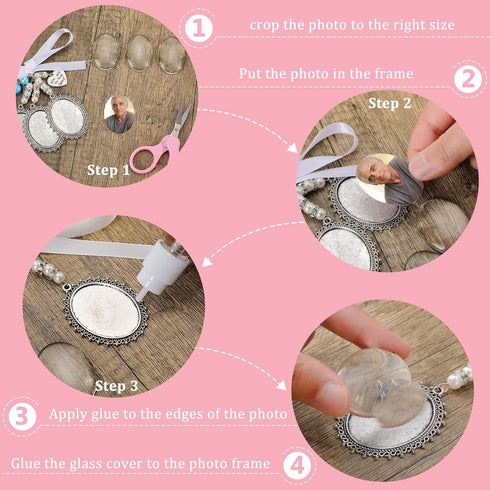 1 crop the photo to the right size

Put the photo in the frame 2

Step 1

Step 2

Step 3

3 Apply glue to the edges of the photo

Glue the glass cover to the photo frame 4