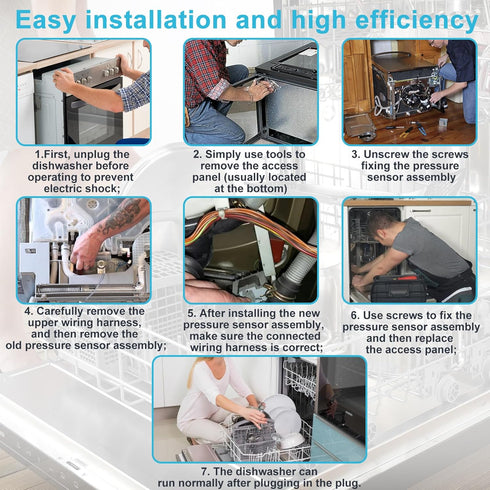 Easy installation and high efficiency

1.First, unplug the dishwasher before operating to prevent electric shock;

2. Simply use tools to remove the access panel (usually located at the bottom)

3. Unscrew the screws fixing the pressure sensor assembly

4. Carefully remove the upper wiring harness, and then remove the old pressure sensor assembly;

5. After installing the new pressure sensor assembly, make sure the connected wiring harness is correct;

6. Use screws to fix the pressure sensor assembly and then replace the access panel;

7. The dishwasher can run normally after plugging in the plug.