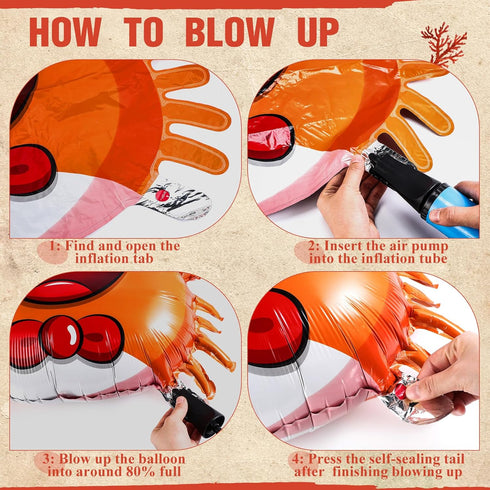 HOW TO BLOW UP

1: Find and open the inflation tab

2: Insert the air pump into the inflation tube

3: Blow up the balloon into around 80% full

4: Press the self-sealing tail after finishing blowing up