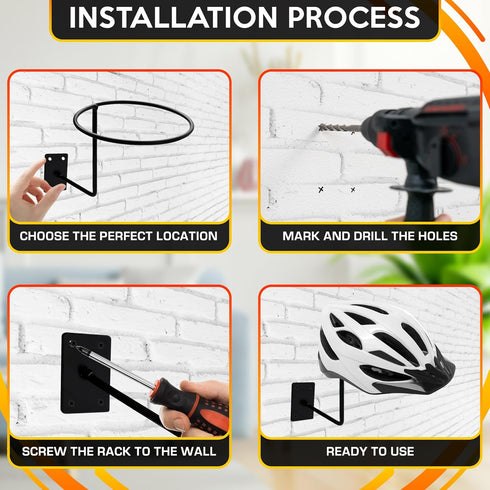 INSTALLATION PROCESS

CHOOSE THE PERFECT LOCATION

MARK AND DRILL THE HOLES

SCREW THE RACK TO THE WALL

READY TO USE