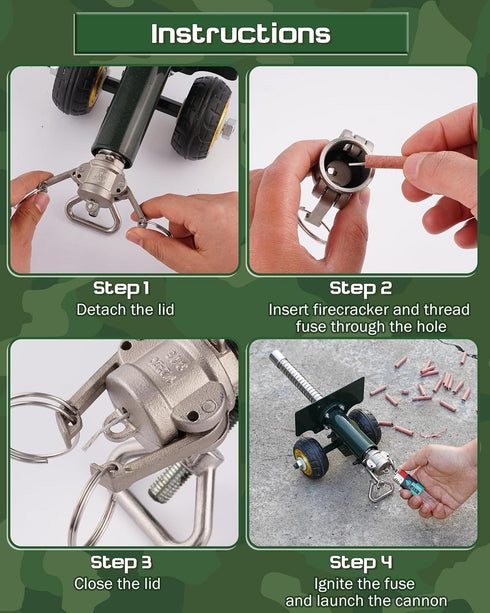 Instructions

Step 1
Detach the lid

Step 2
Insert firecracker and thread fuse through the hole

Step 3
Close the lid

Step 4
Ignite the fuse and launch the cannon