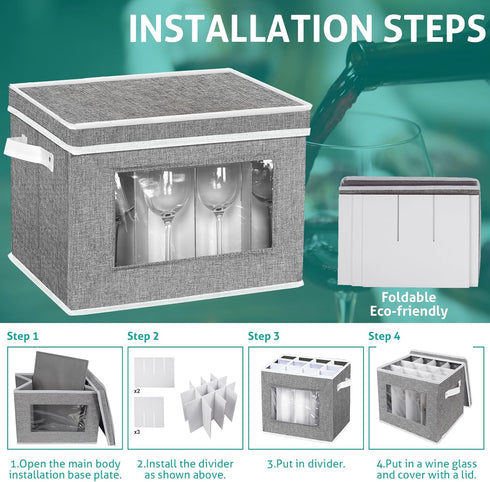 INSTALLATION STEPS

Foldable
Eco-friendly

Step 1

1.Open the main body installation base plate.

Step 2

x2

x3

2.Install the divider as shown above.

Step 3

3.Put in divider.

Step 4

4.Put in a wine glass and cover with a lid.