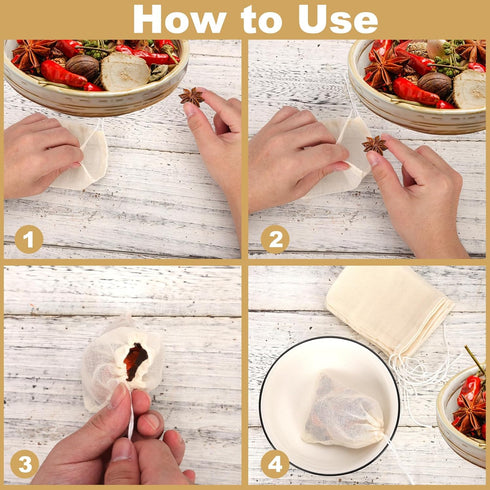 How to Use

1

2

3

4