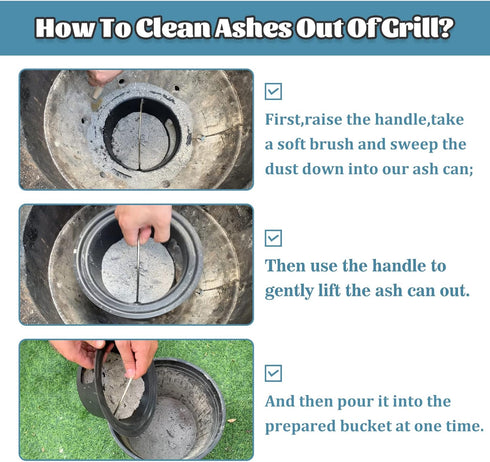 How To Clean Ashes Out Of Grill?

First,raise the handle,take a soft brush and sweep the dust down into our ash can;

Then use the handle to gently lift the ash can out.

And then pour it into the prepared bucket at one time.