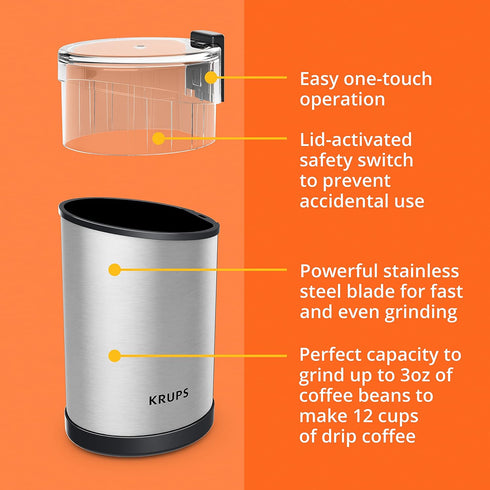 Easy one-touch operation

Lid-activated safety switch to prevent accidental use

Powerful stainless steel blade for fast and even grinding

Perfect capacity to grind up to 3oz of coffee beans to make 12 cups of drip coffee

KRUPS