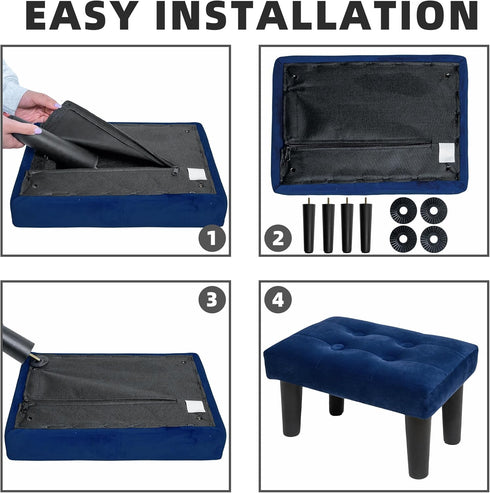 EASY INSTALLATION

1

2

3

4