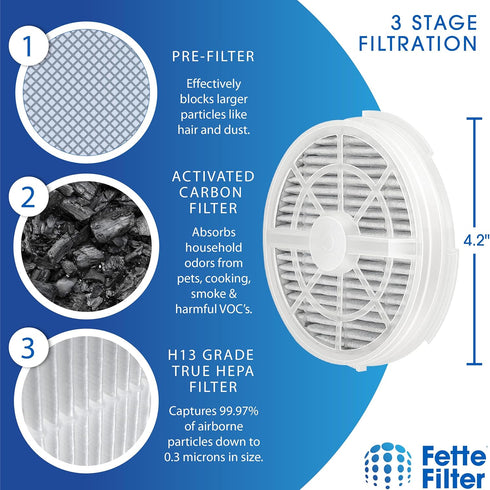 3 STAGE FILTRATION

1

PRE-FILTER

Effectively blocks larger particles like hair and dust.

2

ACTIVATED CARBON FILTER

Absorbs household odors from pets, cooking, smoke & harmful VOC's.

3

H13 GRADE TRUE HEPA FILTER

Captures 99.97% of airborne particles down to 0.3 microns in size.

4.2"

Fette Filter