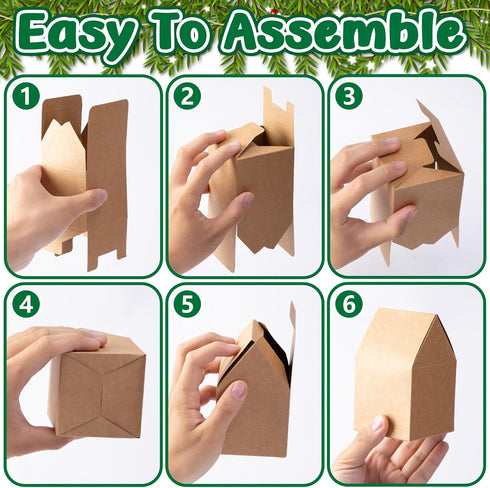 Easy To Assemble

1

2

3

4

5

6