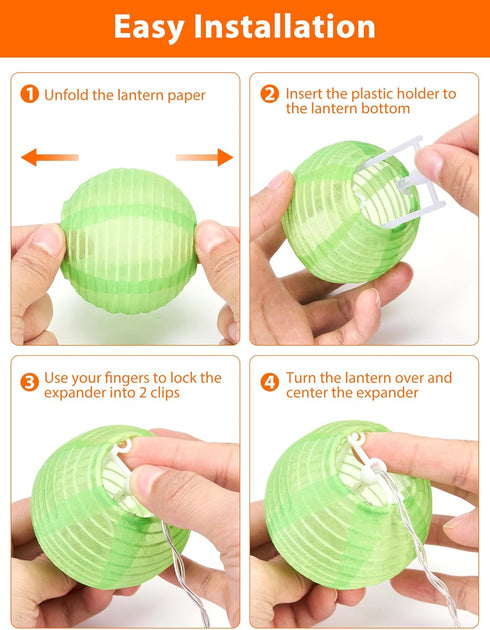 Easy Installation

1 Unfold the lantern paper

2 Insert the plastic holder to the lantern bottom

3 Use your fingers to lock the expander into 2 clips

4 Turn the lantern over and center the expander