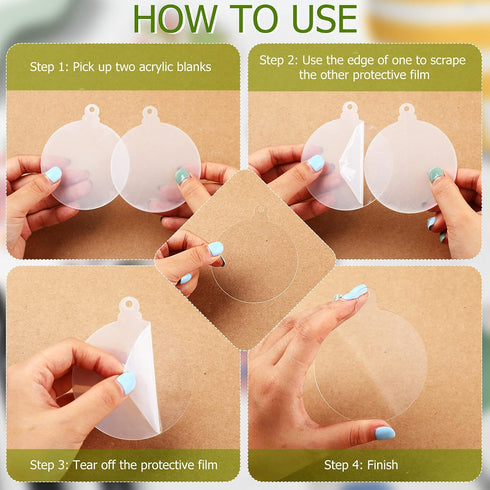 HOW TO USE

Step 1: Pick up two acrylic blanks

Step 2: Use the edge of one to scrape the other protective film

Step 3: Tear off the protective film

Step 4: Finish