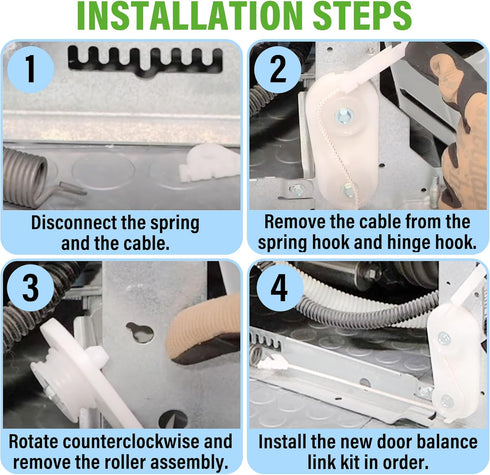 INSTALLATION STEPS

1

Disconnect the spring and the cable.

2

Remove the cable from the spring hook and hinge hook.

3

Rotate counterclockwise and remove the roller assembly.

4

Install the new door balance link kit in order.