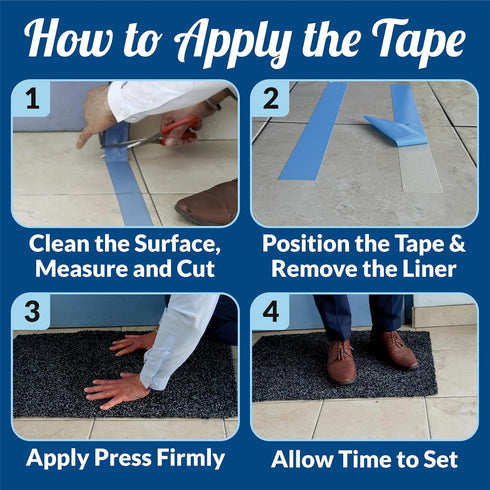 How to Apply the Tape

1

Clean the Surface, Measure and Cut

2

Position the Tape & Remove the Liner

3

Apply Press Firmly

4

Allow Time to Set