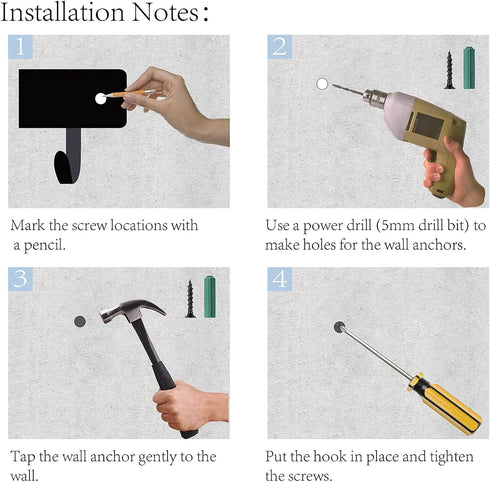 Installation Notes:

1

Mark the screw locations with a pencil.

2

Use a power drill (5mm drill bit) to make holes for the wall anchors.

3

Tap the wall anchor gently to the wall.

4

Put the hook in place and tighten the screws.