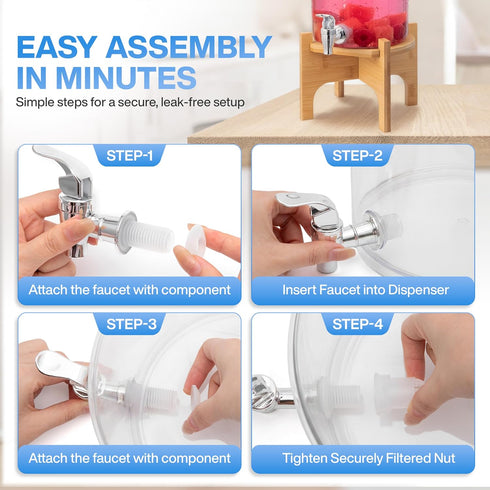 EASY ASSEMBLY IN MINUTES

Simple steps for a secure, leak-free setup

STEP-1

Attach the faucet with component

STEP-2

Insert Faucet into Dispenser

STEP-3

Attach the faucet with component

STEP-4

Tighten Securely Filtered Nut